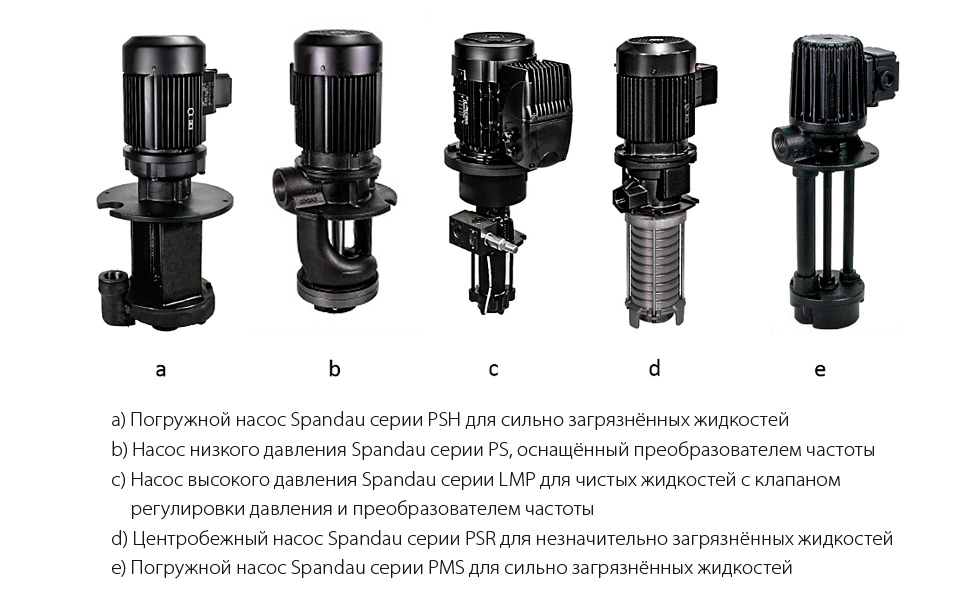 a

b

c

d

e

a) Погружной насос Spandau серии PSH для сильно загрязнённых жидкостей
b) Насос низкого давления Spandau серии PS, оснащённый преобразователем частоты
c) Насос высокого давления Spandau серии LMP для чистых жидкостей с клапаном регулировки давления и преобразователем частоты
d) Центробежный насос Spandau серии PSR для незначительно загрязнённых жидкостей
e) Погружной насос Spandau серии PMS для сильно загрязнённых жидкостей